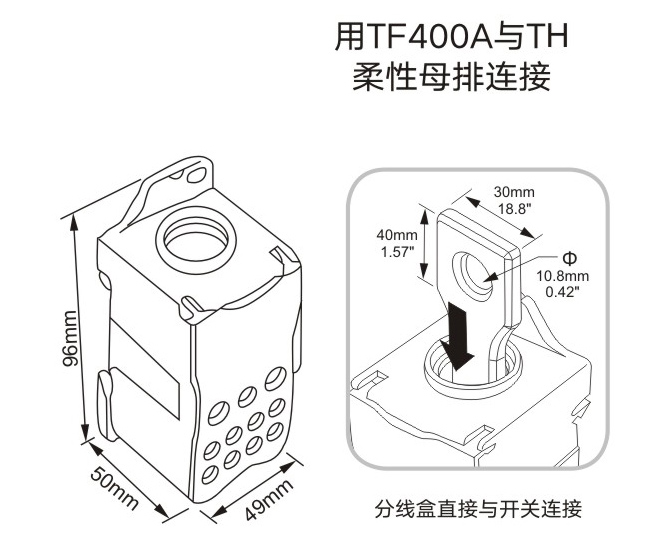 用TF400A与TH
柔性母排连接

96mm

50mm

49mm

30mm
18.8"

40mm
1.57"

Φ
10.8mm
0.42"

分线盒直接与开关连接