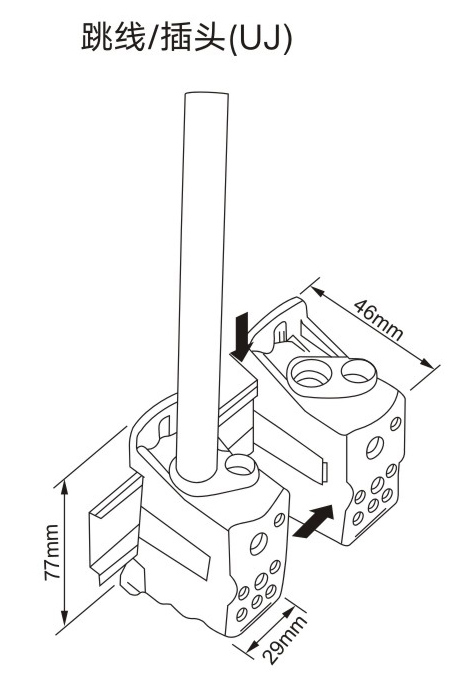 跳线/插头(UJ)

46mm

77mm

29mm